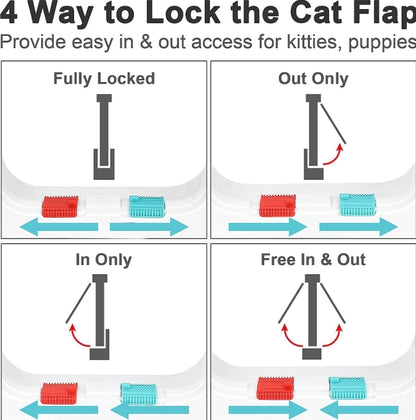 4 Way to Lock the Cat Flap
Provide easy in & out access for kitties, puppies

Fully Locked

Out Only

In Only

Free In & Out